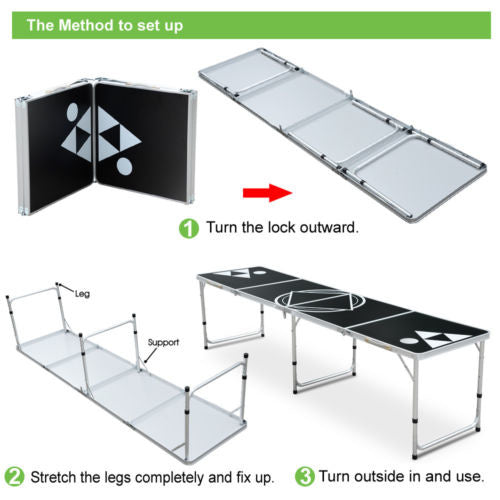 The Method to set up

1 Turn the lock outward.

Leg

Support

2 Stretch the legs completely and fix up.

3 Turn outside in and use.